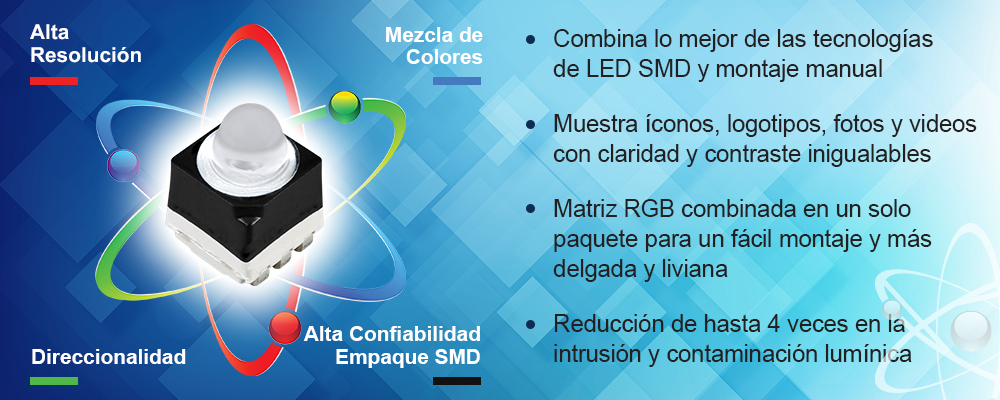 Alta Resolución

Mezcla de Colores

Direccionalidad

Alta Confiabilidad Empaque SMD

• Combina lo mejor de las tecnologías de LED SMD y montaje manual

• Muestra íconos, logotipos, fotos y videos con claridad y contraste inigualables

• Matriz RGB combinada en un solo paquete para un fácil montaje y más delgada y liviana

• Reducción de hasta 4 veces en la intrusión y contaminación lumínica